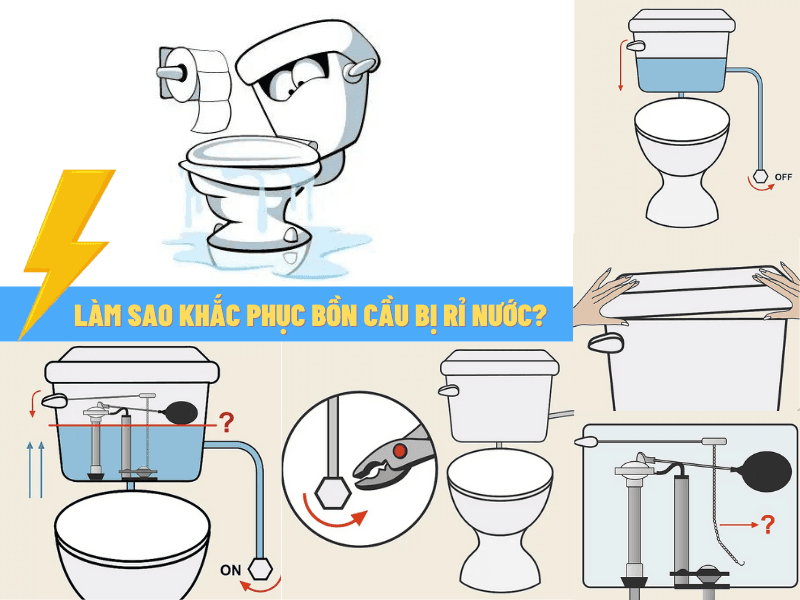 OFF

LÀM SAO KHẮC PHỤC BỒN CẦU BỊ RỈ NƯỚC?

?

ON

?