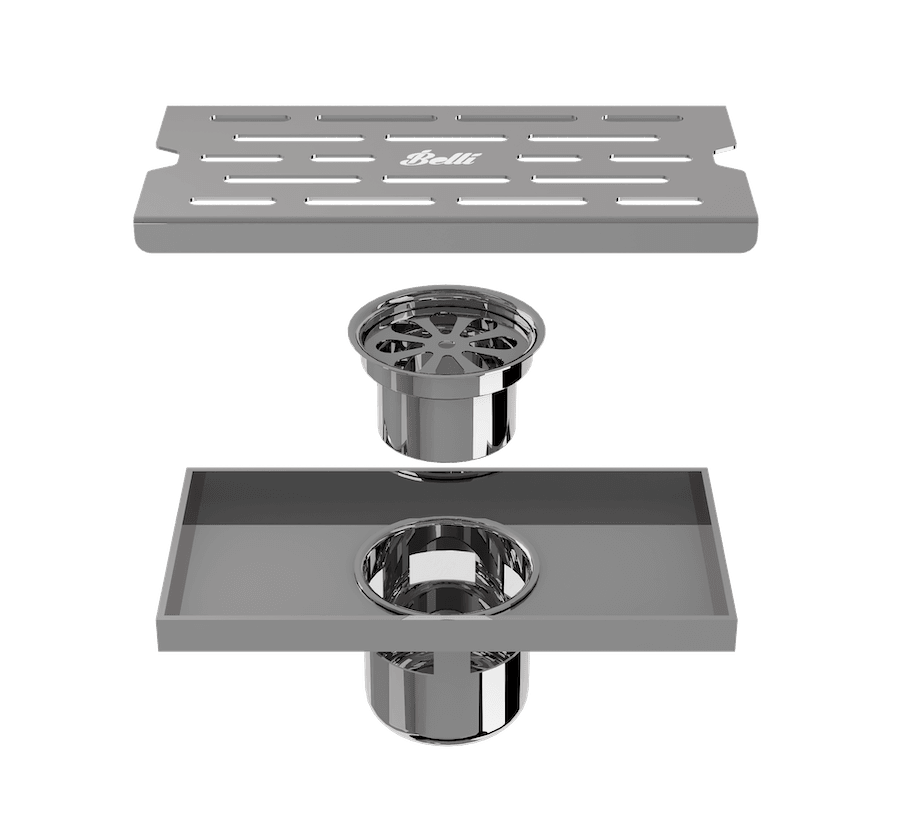 Belli